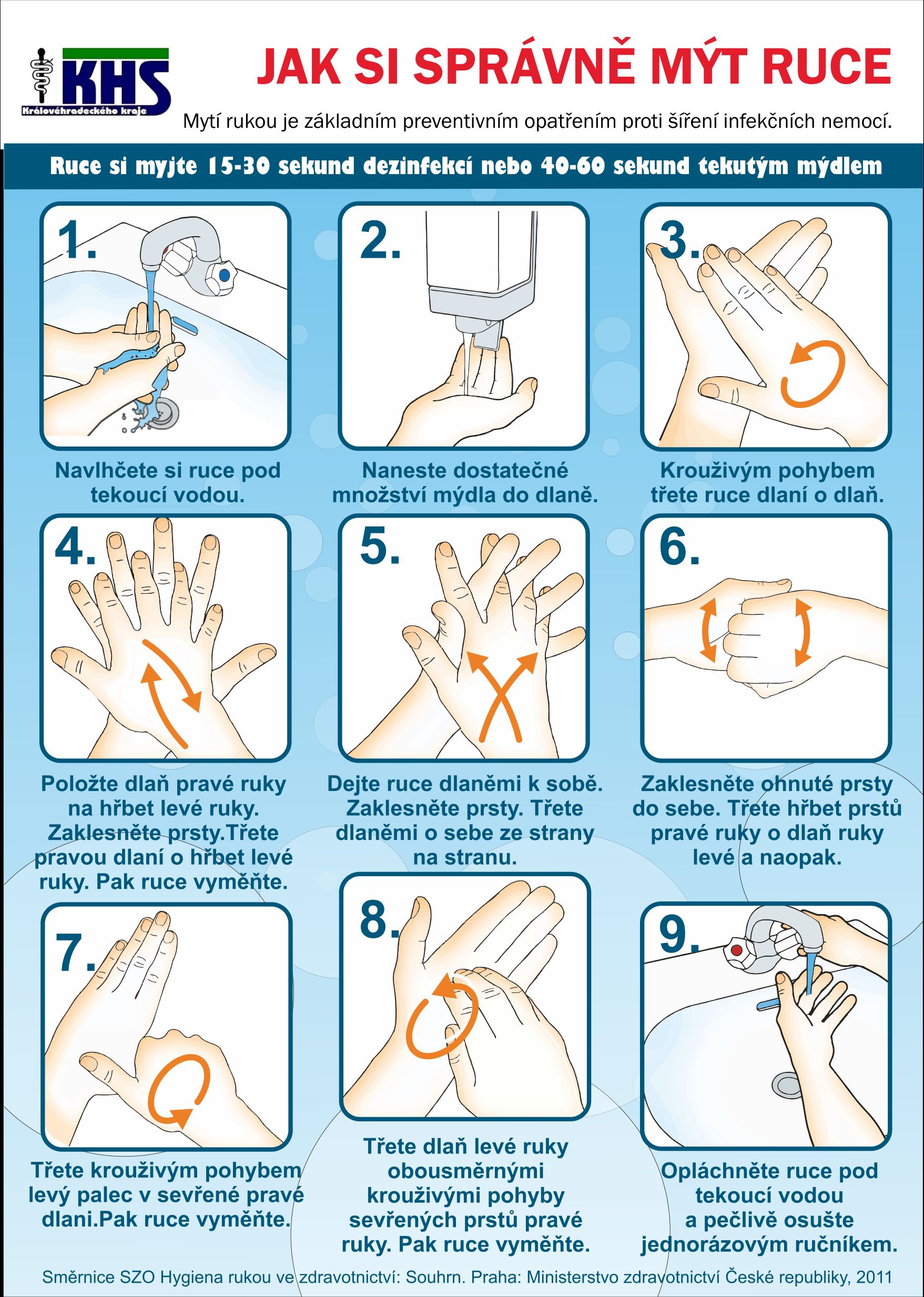 KHS
Královéhradeckého kraje

JAK SI SPRÁVNĚ MÝT RUCE

Mytí rukou je základním preventivním opatřením proti šíření infekčních nemocí.

Ruce si myjte 15-30 sekund dezinfekcí nebo 40-60 sekund tekutým mýdlem

1.
Navlhčete si ruce pod tekoucí vodou.

2.
Naneste dostatečné množství mýdla do dlaně.

3.
Krouživým pohybem třete ruce dlaní o dlaň.

4.
Položte dlaň pravé ruky na hřbet levé ruky. Zaklesněte prsty.Třete pravou dlaní o hřbet levé ruky. Pak ruce vyměňte.

5.
Dejte ruce dlaněmi k sobě. Zaklesněte prsty. Třete dlaněmi o sebe ze strany na stranu.

6.
Zaklesněte ohnuté prsty do sebe. Třete hřbet prstů pravé ruky o dlaň ruky levé a naopak.

7.
Třete krouživým pohybem levý palec v sevřené pravé dlani.Pak ruce vyměňte.

8.
Třete dlaň levé ruky obousměrnými krouživými pohyby sevřených prstů pravé ruky. Pak ruce vyměňte.

9.
Opláchněte ruce pod tekoucí vodou a pečlivě osušte jednorázovým ručníkem.

Směrnice SZO Hygiena rukou ve zdravotnictví: Souhrn. Praha: Ministerstvo zdravotnictví České republiky, 2011